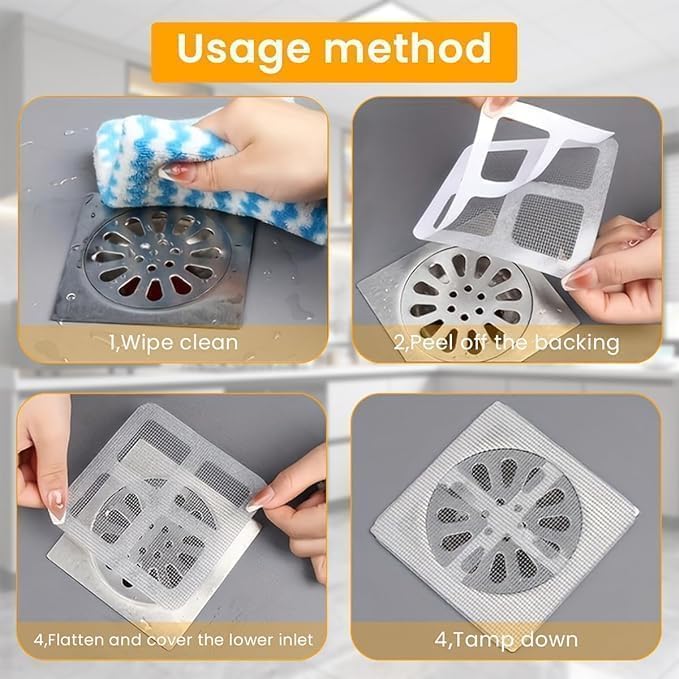 Usage method

1,Wipe clean

2,Peel off the backing

4,Flatten and cover the lower inlet

4,Tamp down