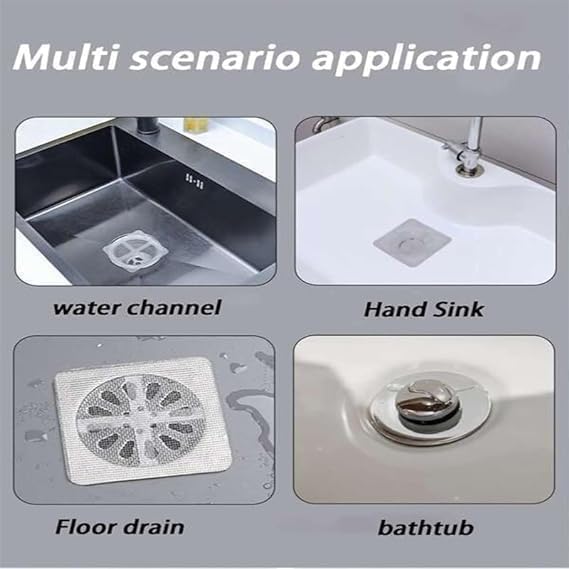 Multi scenario application

water channel

Hand Sink

Floor drain

bathtub