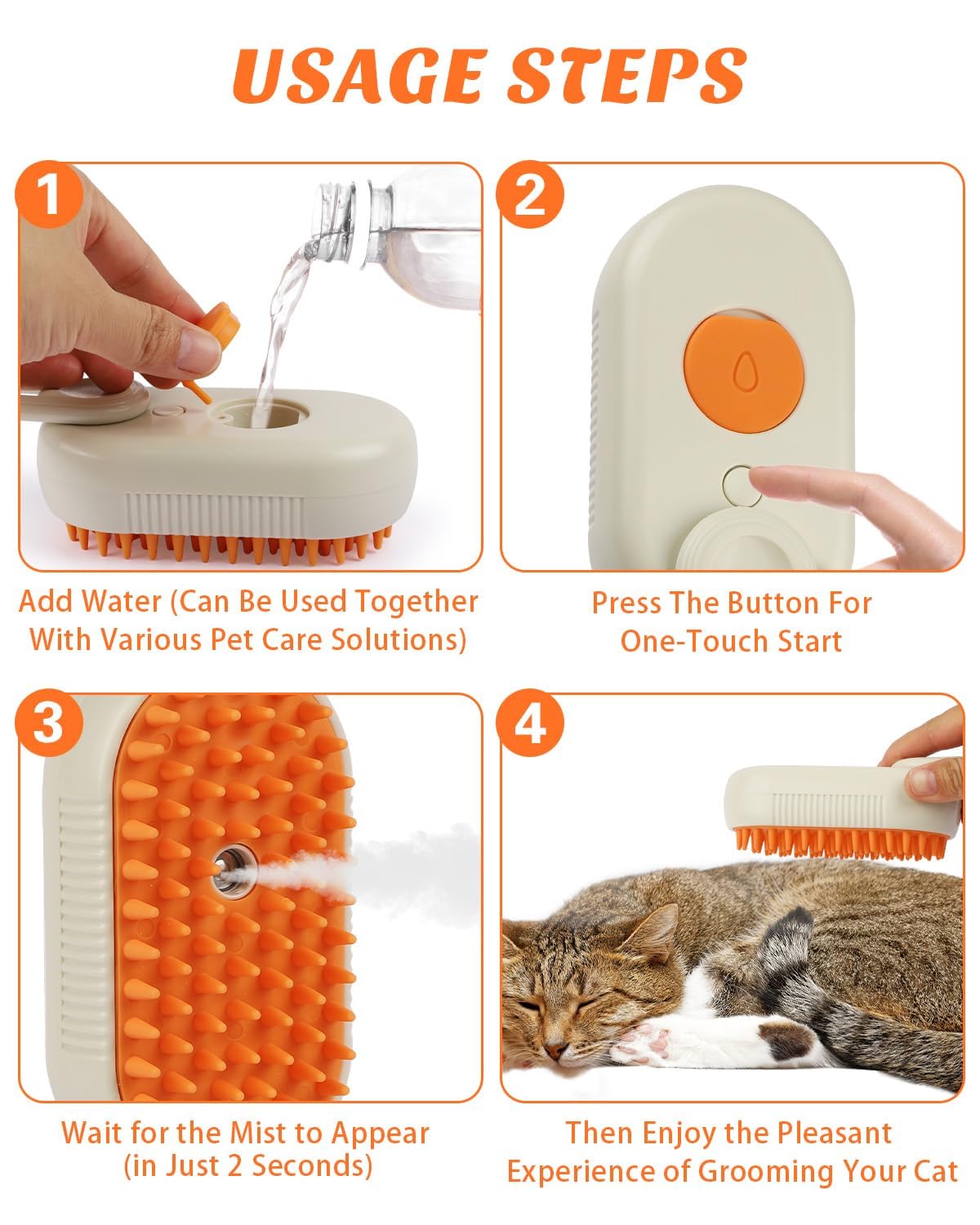 USAGE STEPS

1

Add Water (Can Be Used Together With Various Pet Care Solutions)

2

Press The Button For One-Touch Start

3

Wait for the Mist to Appear (in Just 2 Seconds)

4

Then Enjoy the Pleasant Experience of Grooming Your Cat