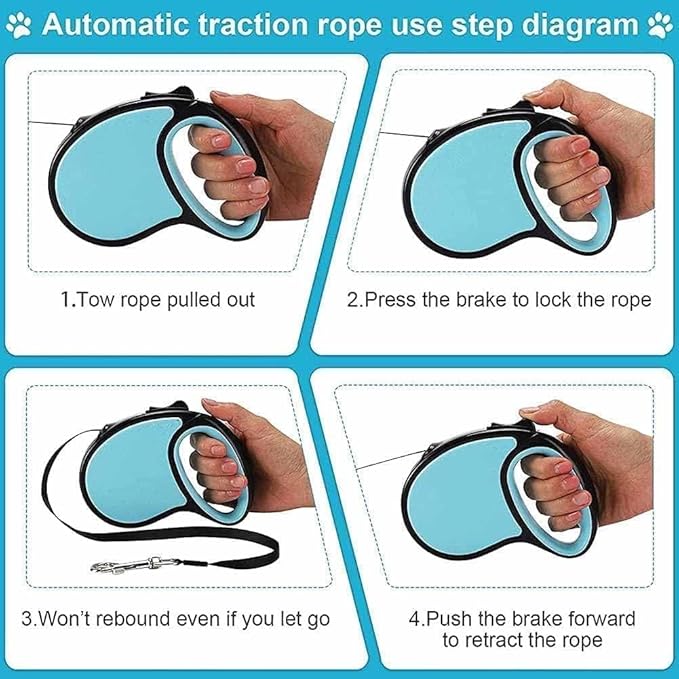 Automatic traction rope use step diagram

1.Tow rope pulled out

2.Press the brake to lock the rope

3.Won't rebound even if you let go

4.Push the brake forward to retract the rope