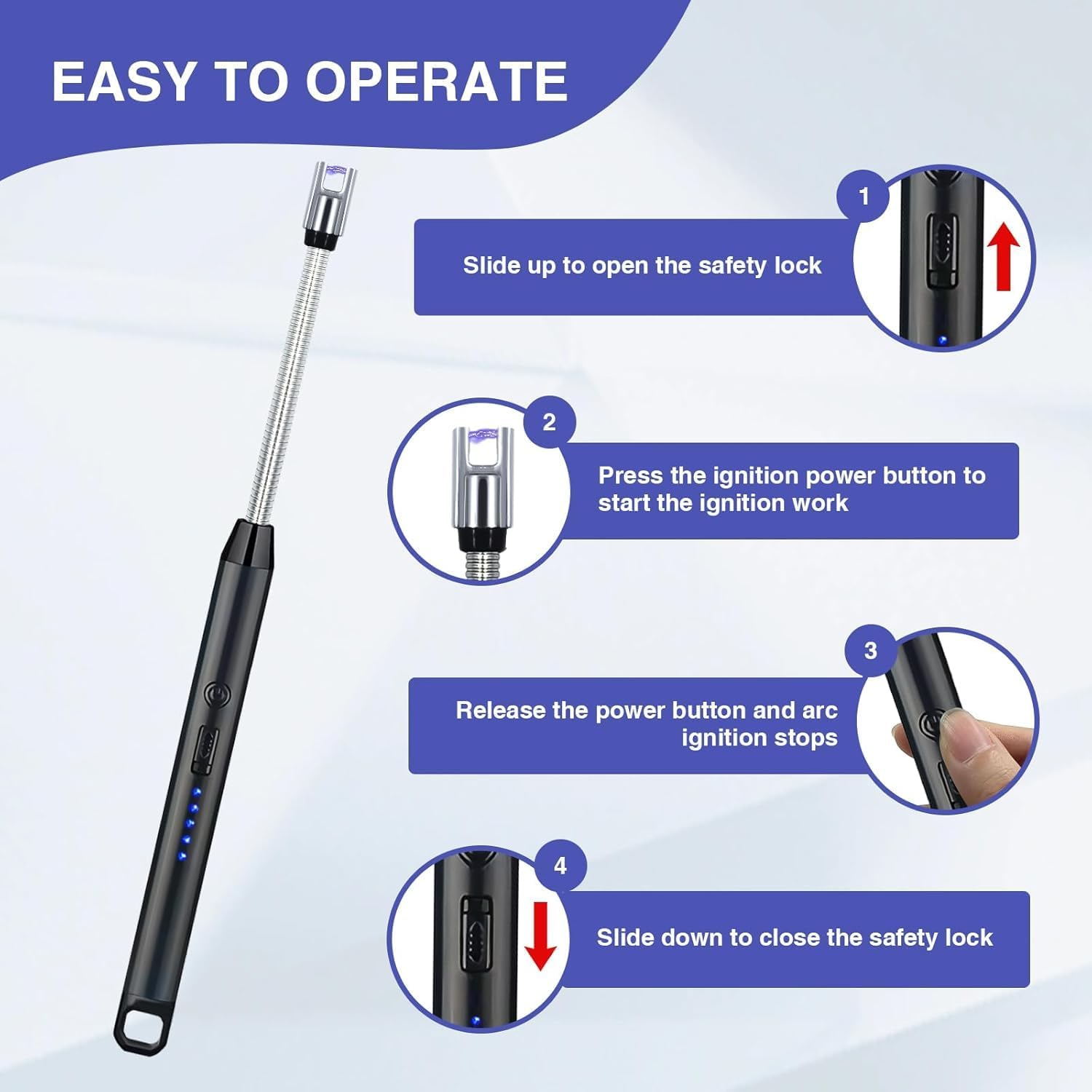 EASY TO OPERATE

1

Slide up to open the safety lock

2

Press the ignition power button to start the ignition work

3

Release the power button and arc ignition stops

4

Slide down to close the safety lock